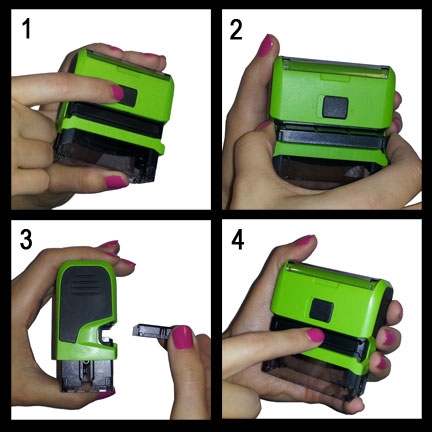 1

2

3

4